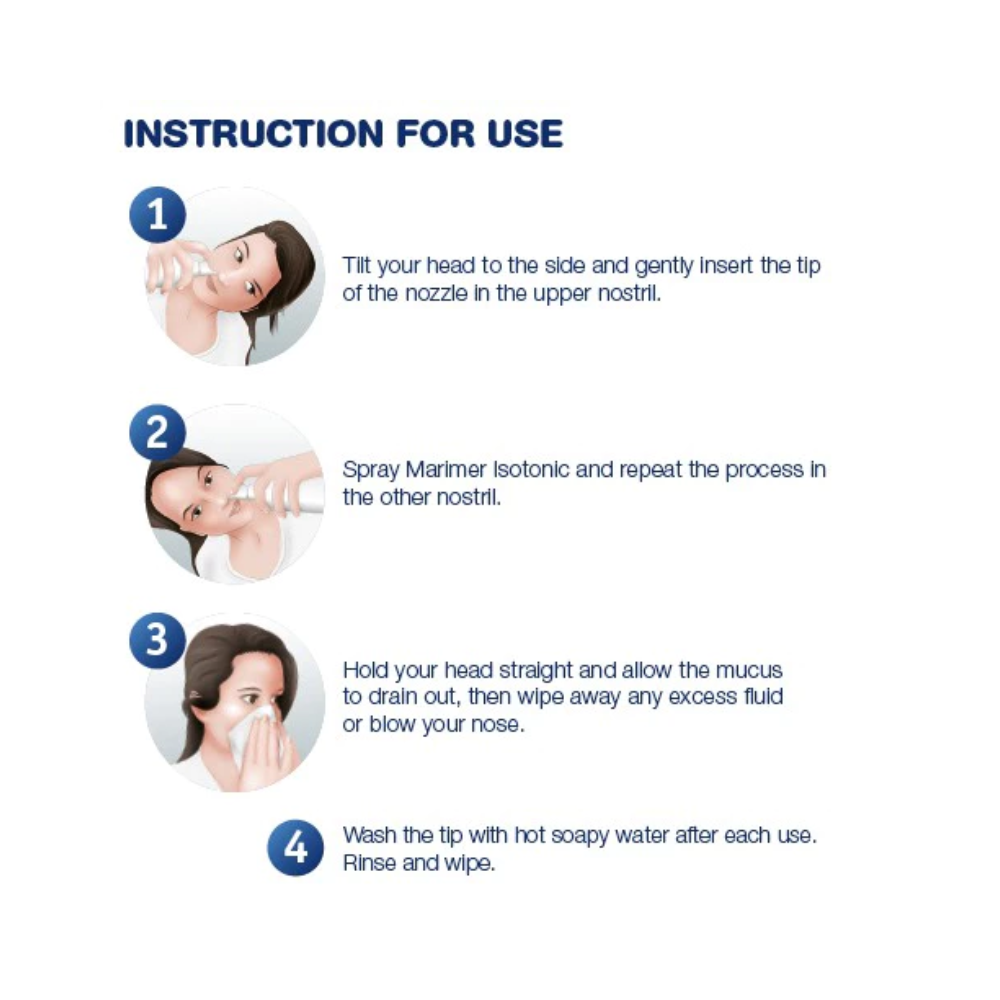 INSTRUCTION FOR USE

1

Tilt your head to the side and gently insert the tip of the nozzle in the upper nostril.

2

Spray Marimer Isotonic and repeat the process in the other nostril.

3

Hold your head straight and allow the mucus to drain out, then wipe away any excess fluid or blow your nose.

4

Wash the tip with hot soapy water after each use. Rinse and wipe.